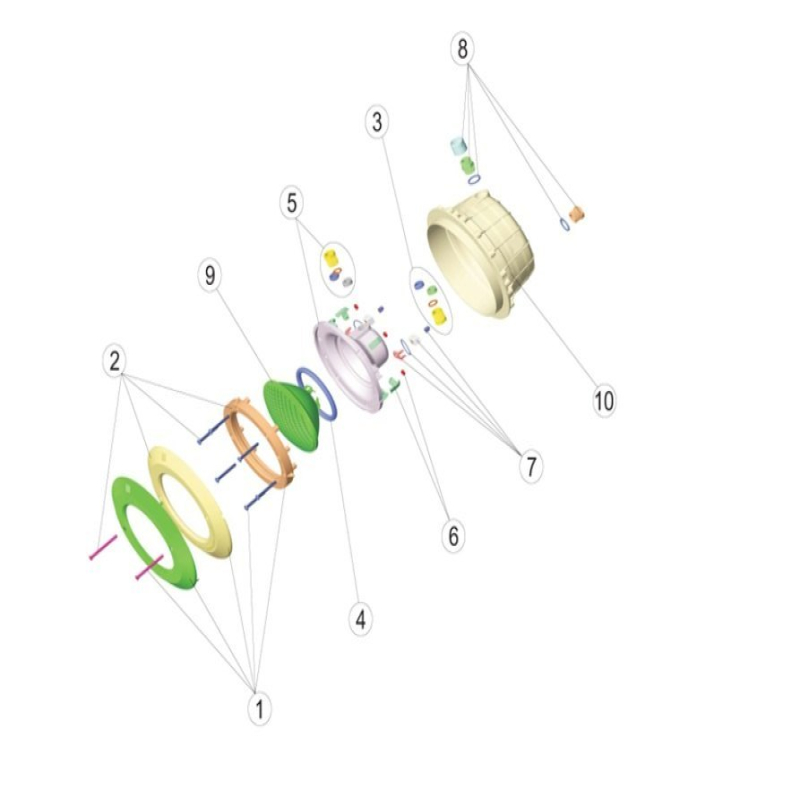 8
3
5
9
2
10
7
6
4
1