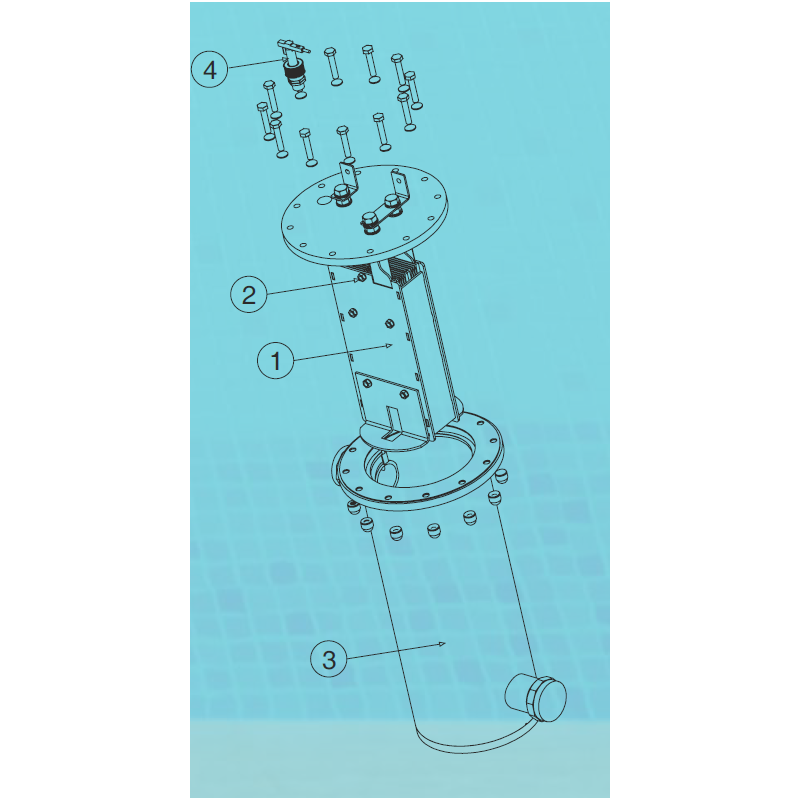 4

2

1

3