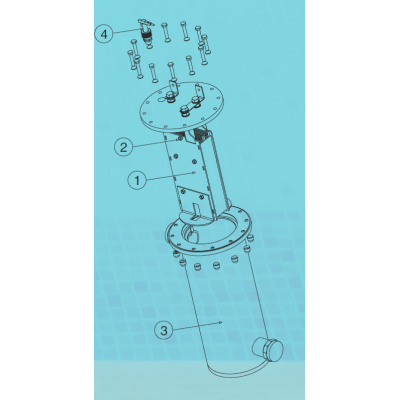 4

2

1

3