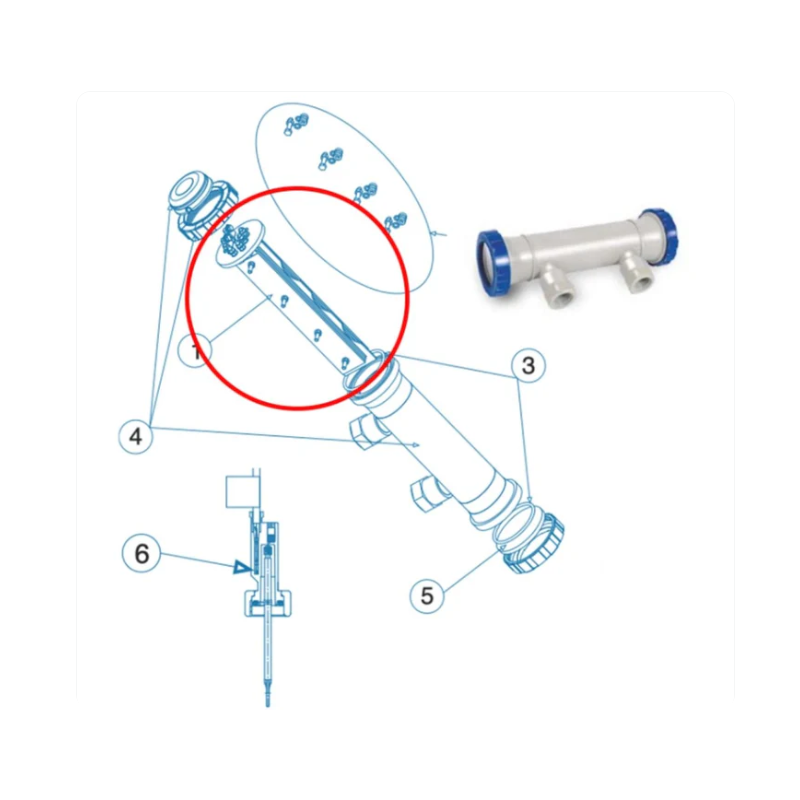 1
3
4
6
5