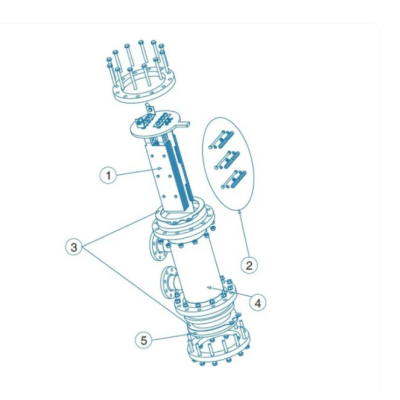 1
2
3
4
5