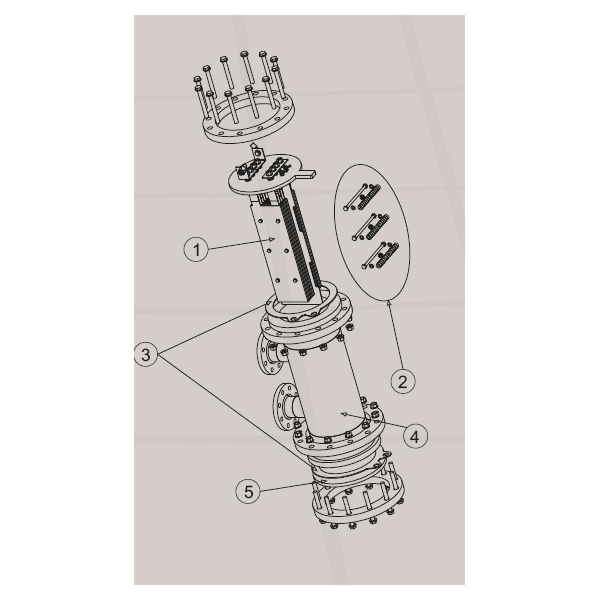 1

2

3

4

5